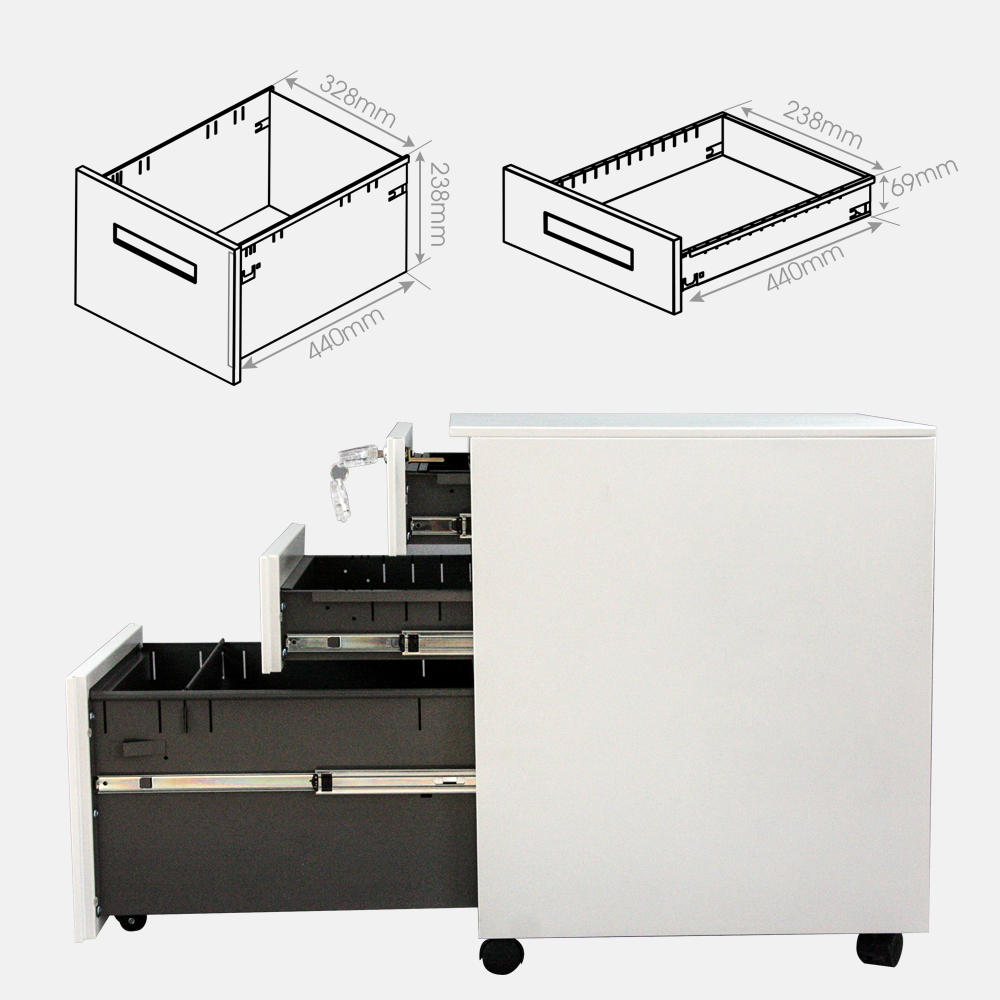 328mm
238mm
440mm

238mm
69mm
440mm